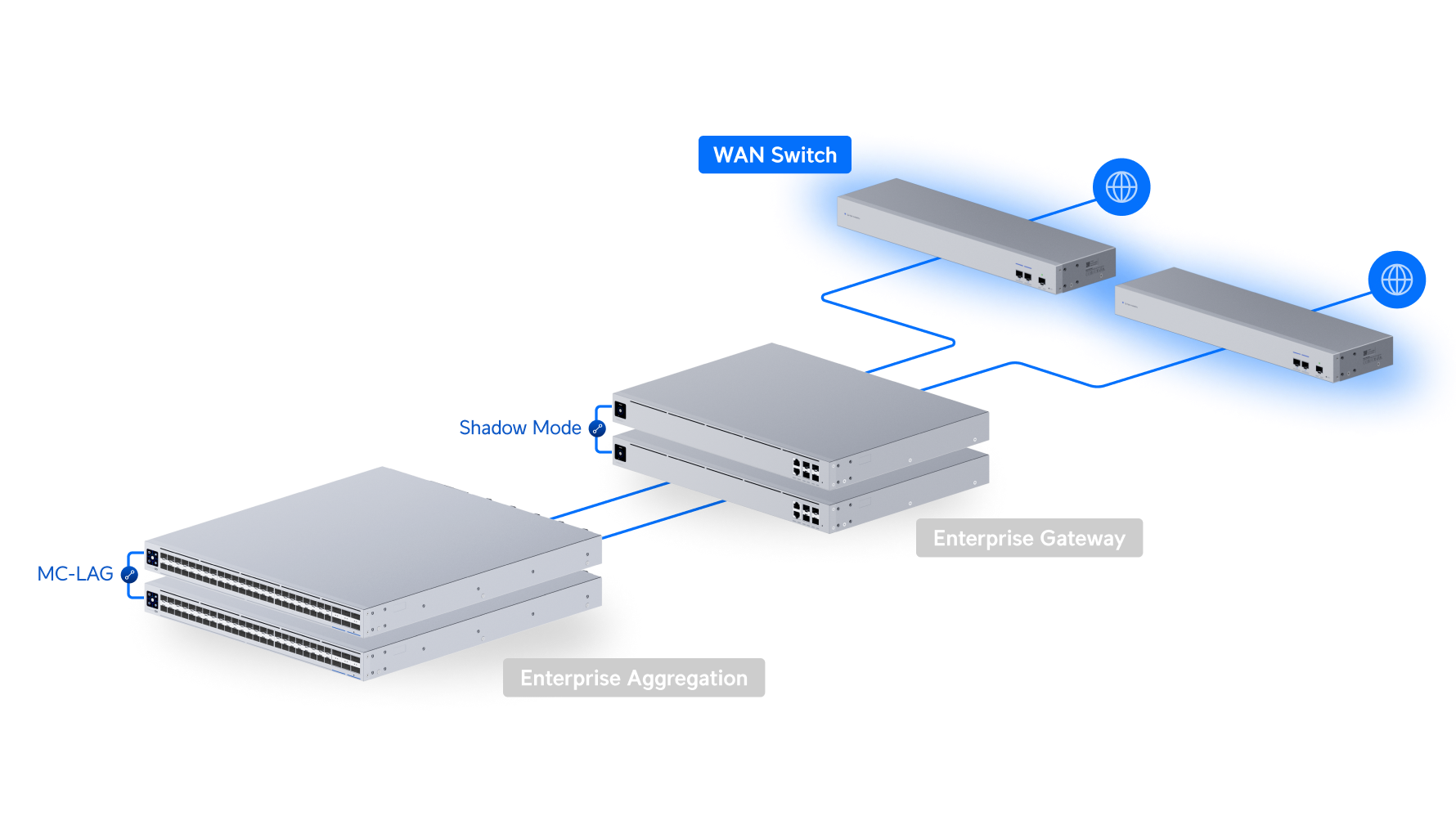 WAN Switch

Shadow Mode

Enterprise Gateway

MC-LAG

Enterprise Aggregation